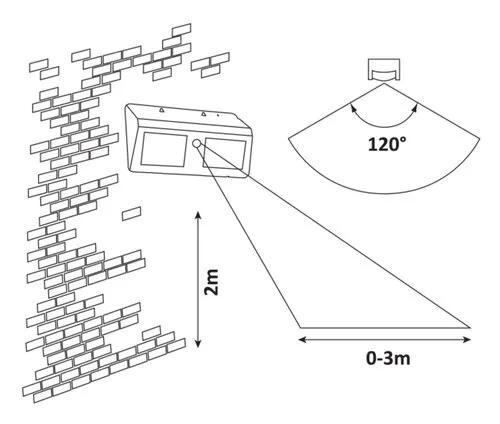 120°

2m

0-3m