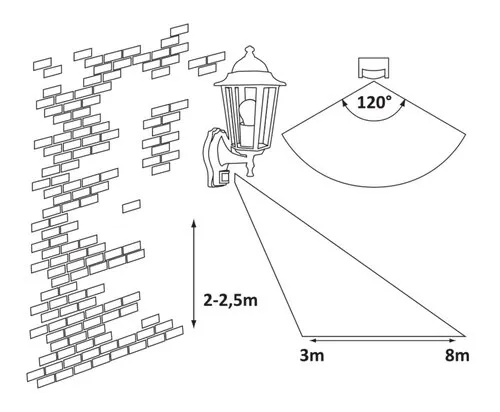 120°

2-2,5m

3m

8m